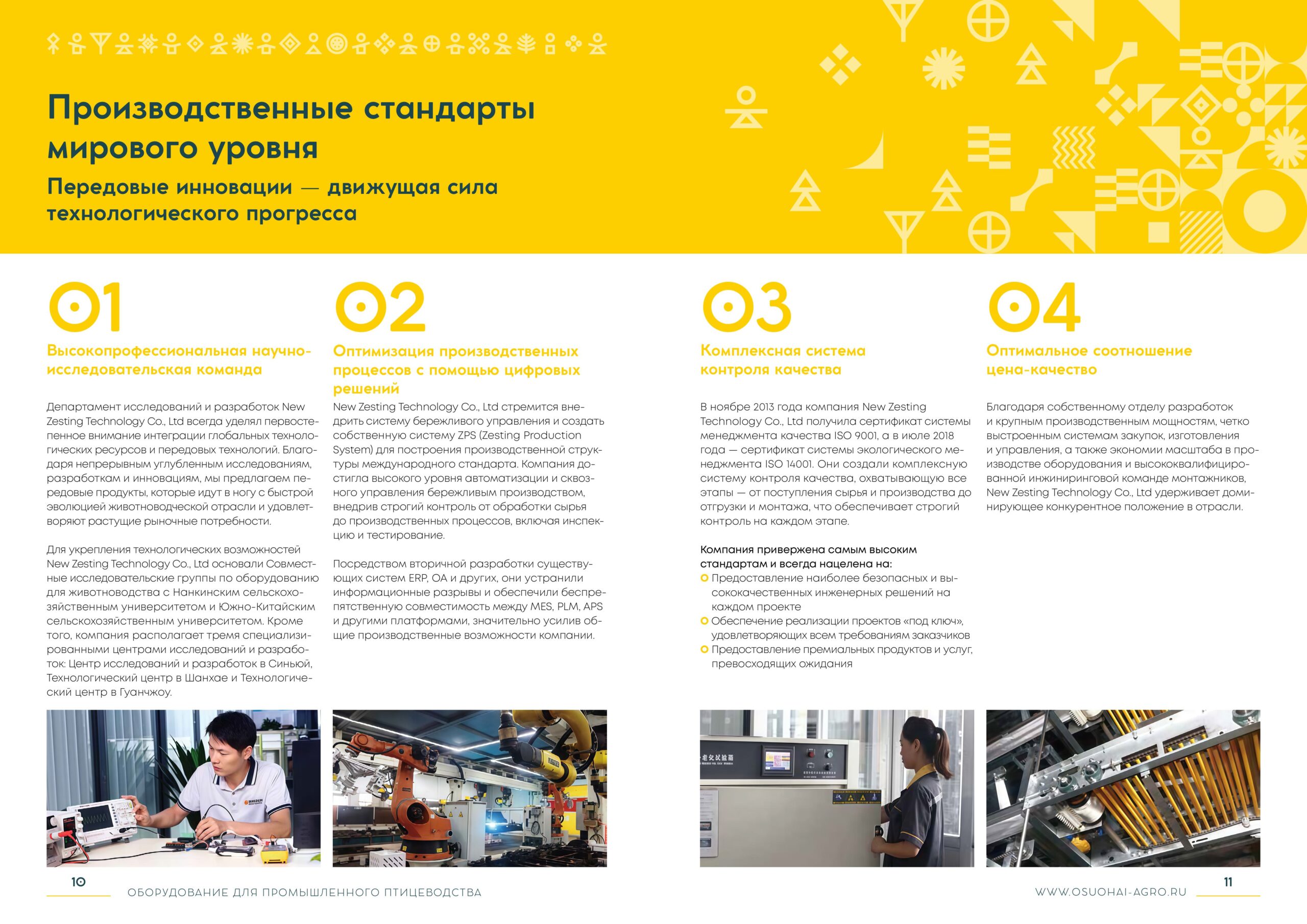 Производственные стандарты мирового уровня

Передовые инновации — движущая сила технологического прогресса

01

Высокопрофессиональная научно-исследовательская команда

Департамент исследований и разработок New Zesting Technology Co., Ltd всегда уделял первостепенное внимание интеграции глобальных технологических ресурсов и передовых технологий. Благодаря непрерывным углубленным исследованиям, разработкам и инновациям, мы предлагаем передовые продукты, которые идут в ногу с быстрой эволюцией животноводческой отрасли и удовлетворяют растущие рыночные потребности.

Для укрепления технологических возможностей New Zesting Technology Co., Ltd основали Совместные исследовательские группы по оборудованию для животноводства с Нанкинским сельскохозяйственным университетом и Южно-Китайским сельскохозяйственным университетом. Кроме того, компания располагает тремя специализированными центрами исследований и разработок: Центр исследований и разработок в Синьюй, Технологический центр в Шанхае и Технологический центр в Гуанчжоу.

02

Оптимизация производственных процессов с помощью цифровых решений

New Zesting Technology Co., Ltd стремится внедрить систему бережливого управления и создать собственную систему ZPS (Zesting Production System) для построения производственной структуры международного стандарта. Компания достигла высокого уровня автоматизации и сквозного управления бережливым производством, внедрив строгий контроль от обработки сырья до производственных процессов, включая инспекцию и тестирование.

Посредством вторичной разработки существующих систем ERP, OA и других, они устранили информационные разрывы и обеспечили беспрепятственную совместимость между MES, PLM, APS и другими платформами, значительно усилив общие производственные возможности компании.

03

Комплексная система контроля качества

В ноябре 2013 года компания New Zesting Technology Co., Ltd получила сертификат системы менеджмента качества ISO 9001, а в июле 2018 года — сертификат системы экологического менеджмента ISO 14001. Они создали комплексную систему контроля качества, охватывающую все этапы — от поступления сырья и производства до отгрузки и монтажа, что обеспечивает строгий контроль на каждом этапе.

Компания привержена самым высоким стандартам и всегда нацелена на:
Предоставление наиболее безопасных и высококачественных инженерных решений на каждом проекте
Обеспечение реализации проектов «под ключ», удовлетворяющих всем требованиям заказчиков
Предоставление премиальных продуктов и услуг, превосходящих ожидания

04

Оптимальное соотношение цена-качество

Благодаря собственному отделу разработок и крупным производственным мощностям, четко выстроенным системам закупок, изготовления и управления, а также экономии масштаба в производстве оборудования и высококвалифицированной инжиниринговой команде монтажников, New Zesting Technology Co., Ltd удерживает доминирующее конкурентное положение в отрасли.

10 ОБОРУДОВАНИЕ ДЛЯ ПРОМЫШЛЕННОГО ПТИЦЕВОДСТВА

WWW.OSUOHAI-AGRO.RU 11