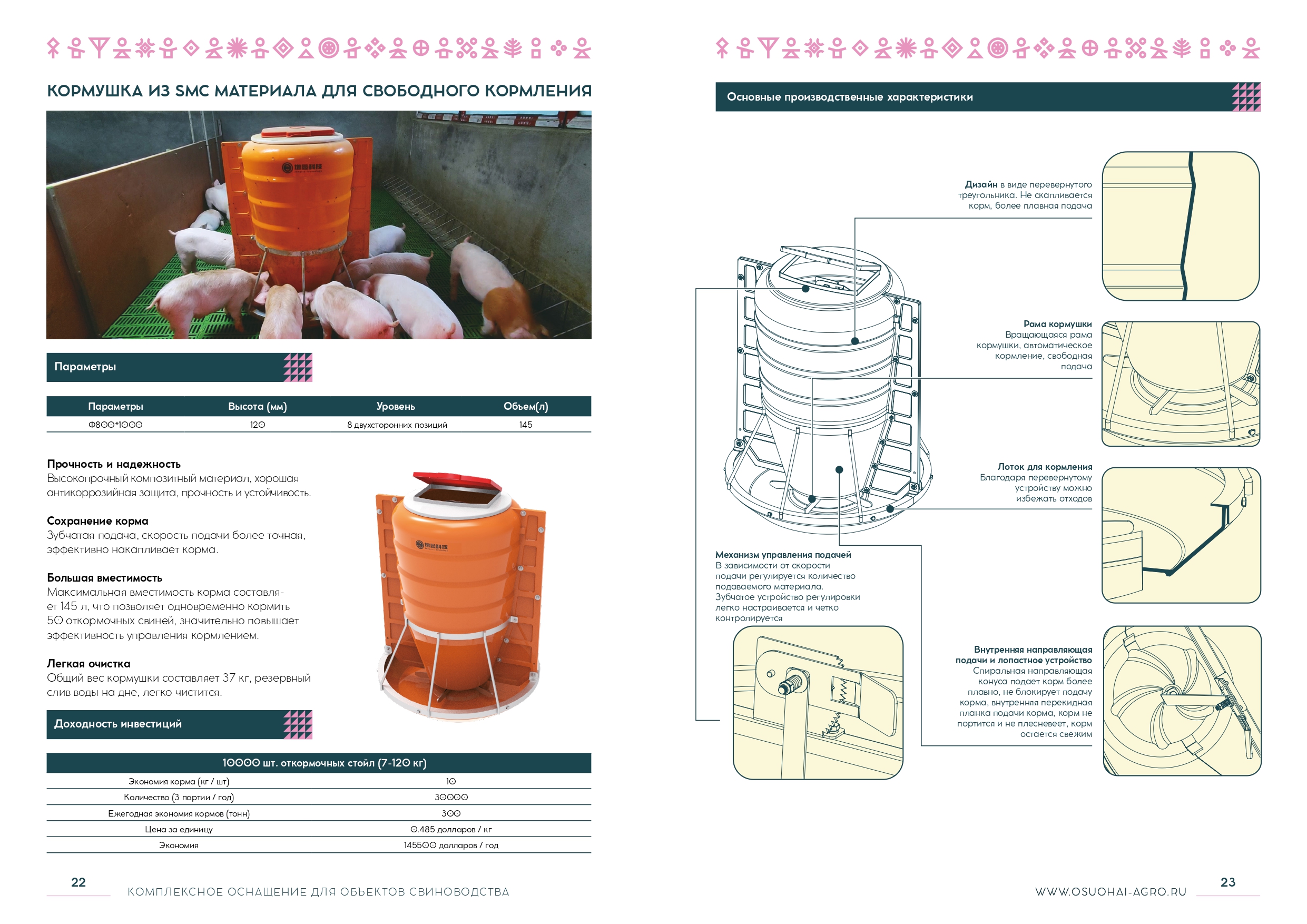 КОРМУШКА ИЗ SMC МАТЕРИАЛА ДЛЯ СВОБОДНОГО КОРМЛЕНИЯ

Параметры

| Параметры | Высота (мм) | Уровень | Объем(л) |
|---|---|---|---|
| Ф800*1000 | 120 | 8 двухсторонних позиций | 145 |

Прочность и надежность
Высокопрочный композитный материал, хорошая антикоррозийная защита, прочность и устойчивость.

Сохранение корма
Зубчатая подача, скорость подачи более точная, эффективно накапливает корма.

Большая вместимость
Максимальная вместимость корма составляет 145 л, что позволяет одновременно кормить 50 откормочных свиней, значительно повышает эффективность управления кормлением.

Легкая очистка
Общий вес кормушки составляет 37 кг, резервный слив воды на дне, легко чистится.

Доходность инвестиций

| 10000 шт. откормочных стойл (7-120 кг) | |
|---|---|
| Экономия корма (кг / шт) | 10 |
| Количество (3 партии / год) | 30000 |
| Ежегодная экономия кормов (тонн) | 300 |
| Цена за единицу | 0.485 долларов / кг |
| Экономия | 145500 долларов / год |

22 КОМПЛЕКСНОЕ ОСНАЩЕНИЕ ДЛЯ ОБЪЕКТОВ СВИНОВОДСТВА

Основные производственные характеристики

Дизайн в виде перевернутого треугольника. Не скапливается корм, более плавная подача

Рама кормушки
Вращающаяся рама кормушки, автоматическое кормление, свободная подача

Лоток для кормления
Благодаря перевернутому устройству можно избежать отходов

Механизм управления подачей
В зависимости от скорости подачи регулируется количество подаваемого материала. Зубчатое устройство регулировки легко настраивается и четко контролируется

Внутренняя направляющая подачи и лопастное устройство
Спиральная направляющая конуса подает корм более плавно, не блокирует подачу корма, внутренняя перекидная планка подачи корма, корм не портится и не плесневеет, корм остается свежим

WWW.OSUOHAI-AGRO.RU 23