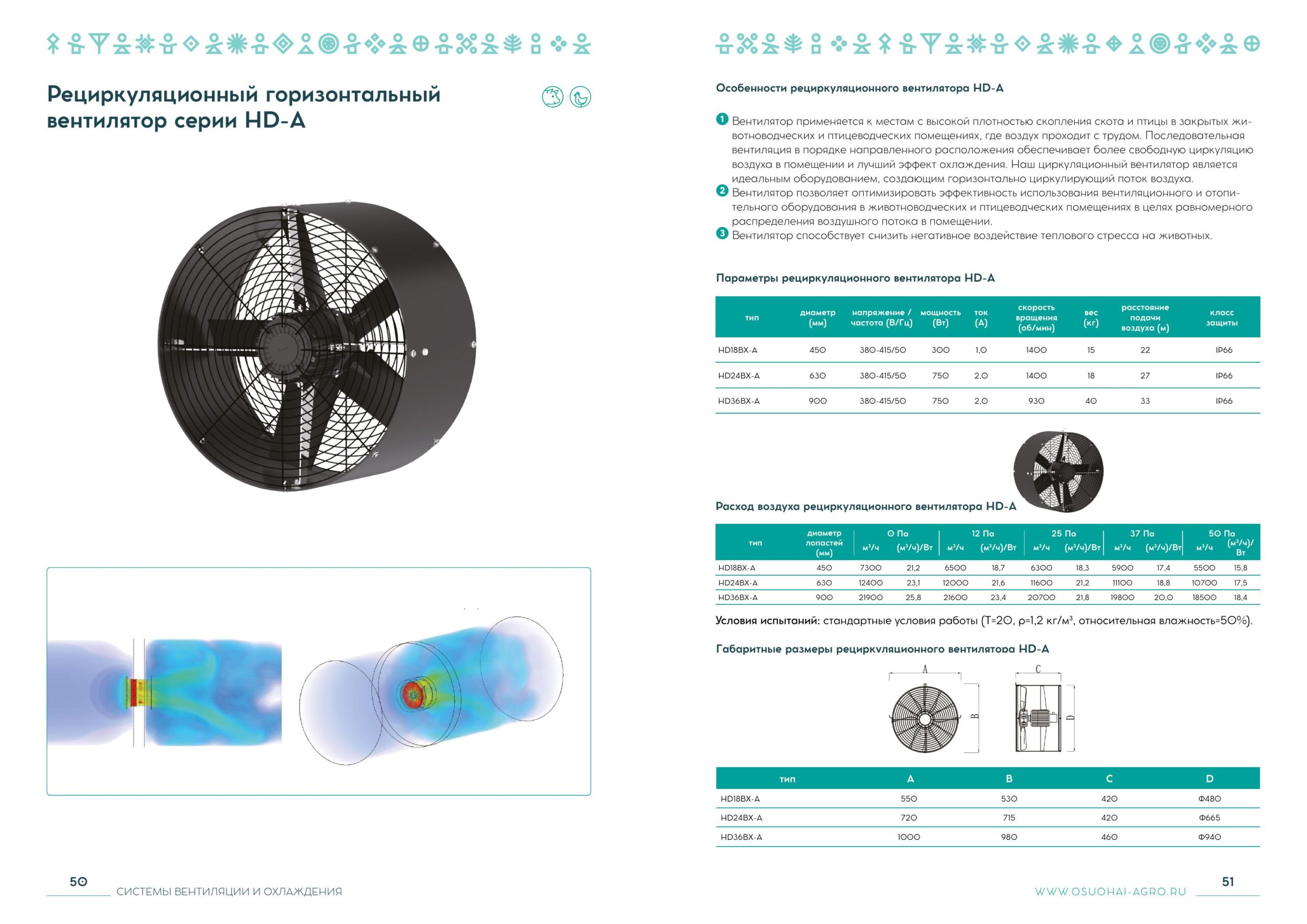 Рециркуляционный горизонтальный вентилятор серии HD-A

50 СИСТЕМЫ ВЕНТИЛЯЦИИ И ОХЛАЖДЕНИЯ

Особенности рециркуляционного вентилятора HD-A

1 Вентилятор применяется к местам с высокой плотностью скопления скота и птицы в закрытых животноводческих и птицеводческих помещениях, где воздух проходит с трудом. Последовательная вентиляция в порядке направленного расположения обеспечивает более свободную циркуляцию воздуха в помещении и лучший эффект охлаждения. Наш циркуляционный вентилятор является идеальным оборудованием, создающим горизонтально циркулирующий поток воздуха.
2 Вентилятор позволяет оптимизировать эффективность использования вентиляционного и отопительного оборудования в животноводческих и птицеводческих помещениях в целях равномерного распределения воздушного потока в помещении.
3 Вентилятор способствует снизить негативное воздействие теплового стресса на животных.

Параметры рециркуляционного вентилятора HD-A

| тип | диаметр (мм) | напряжение / частота (В/Гц) | мощность (Вт) | ток (А) | скорость вращения (об/мин) | вес (кг) | расстояние подачи воздуха (м) | класс защиты |
|---|---|---|---|---|---|---|---|---|
| HD18BX-A | 450 | 380-415/50 | 300 | 1,0 | 1400 | 15 | 22 | IP66 |
| HD24BX-A | 630 | 380-415/50 | 750 | 2,0 | 1400 | 18 | 27 | IP66 |
| HD36BX-A | 900 | 380-415/50 | 750 | 2,0 | 930 | 40 | 33 | IP66 |

Расход воздуха рециркуляционного вентилятора HD-A

| тип | диаметр лопастей (мм) | 0 Па м³/ч | 0 Па (м³/ч)/Вт | 12 Па м³/ч | 12 Па (м³/ч)/Вт | 25 Па м³/ч | 25 Па (м³/ч)/Вт | 37 Па м³/ч | 37 Па (м³/ч)/Вт | 50 Па м³/ч | 50 Па (м³/ч)/Вт |
|---|---|---|---|---|---|---|---|---|---|---|---|
| HD18BX-A | 450 | 7300 | 21,2 | 6500 | 18,7 | 6300 | 18,3 | 5900 | 17,4 | 5500 | 15,8 |
| HD24BX-A | 630 | 12400 | 23,1 | 12000 | 21,6 | 11600 | 21,2 | 11100 | 18,8 | 10700 | 17,5 |
| HD36BX-A | 900 | 21900 | 25,8 | 21600 | 23,4 | 20700 | 21,8 | 19800 | 20,0 | 18500 | 18,4 |

Условия испытаний: стандартные условия работы (T=20, ρ=1,2 кг/м³, относительная влажность=50%).

Габаритные размеры рециркуляционного вентилятора HD-A

A B C D

| тип | A | B | C | D |
|---|---|---|---|---|
| HD18BX-A | 550 | 530 | 420 | Φ480 |
| HD24BX-A | 720 | 715 | 420 | Φ665 |
| HD36BX-A | 1000 | 980 | 460 | Φ940 |

WWW.OSUOHAI-AGRO.RU 51